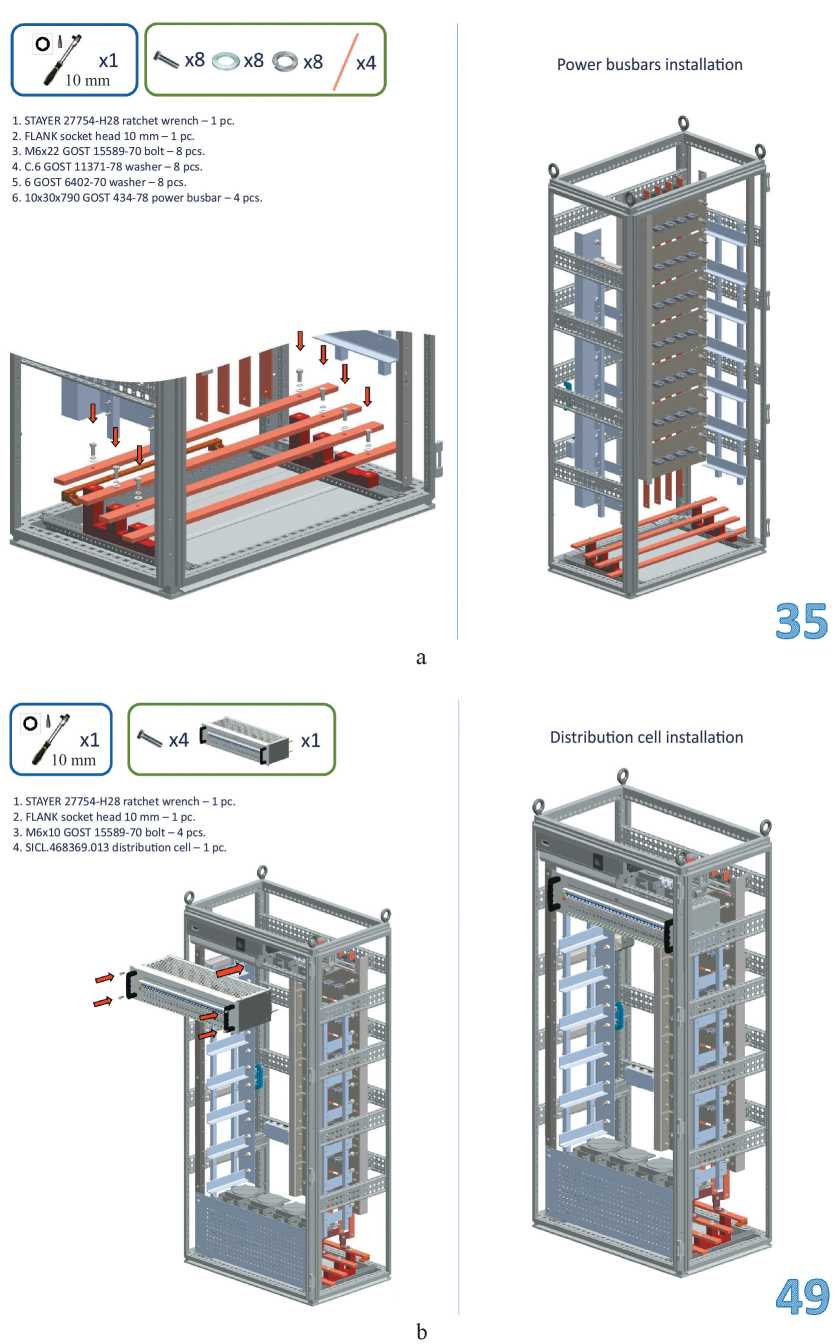 x1
10 mm

x8 x8 x8 x4

1. STAYER 27754-H28 ratchet wrench – 1 pc.
2. FLANK socket head 10 mm – 1 pc.
3. M6x22 GOST 15589-70 bolt – 8 pcs.
4. C.6 GOST 11371-78 washer – 8 pcs.
5. 6 GOST 6402-70 washer – 8 pcs.
6. 10x30x790 GOST 434-78 power busbar – 4 pcs.

Power busbars installation

35

a

x1
10 mm

x4 x1

1. STAYER 27754-H28 ratchet wrench – 1 pc.
2. FLANK socket head 10 mm – 1 pc.
3. M6x10 GOST 15589-70 bolt – 4 pcs.
4. SICL.468369.013 distribution cell – 1 pc.

Distribution cell installation

49

b