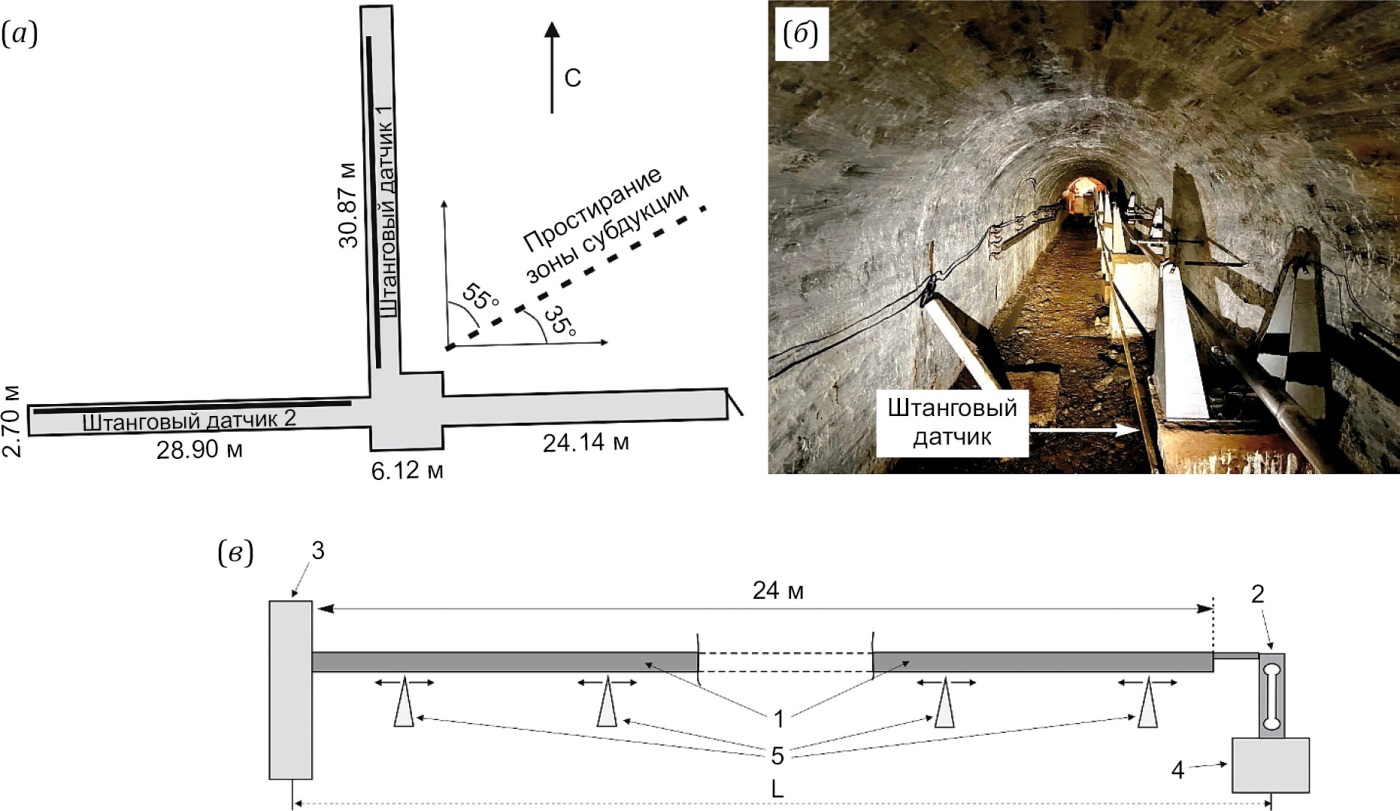 (а)

С

30.87 м

Штанговый датчик 1

Простирание зоны субдукции

55°

35°

2.70 м

Штанговый датчик 2

28.90 м

6.12 м

24.14 м

(б)

Штанговый датчик

(в)

3

24 м

2

1

5

4

L